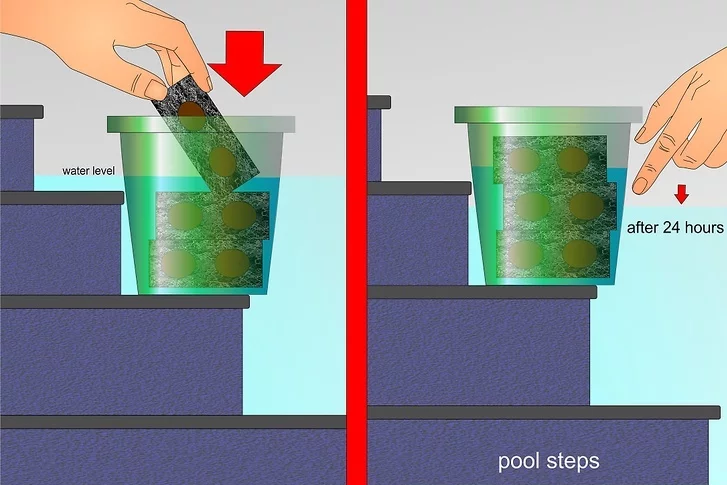 water level

after 24 hours

pool steps